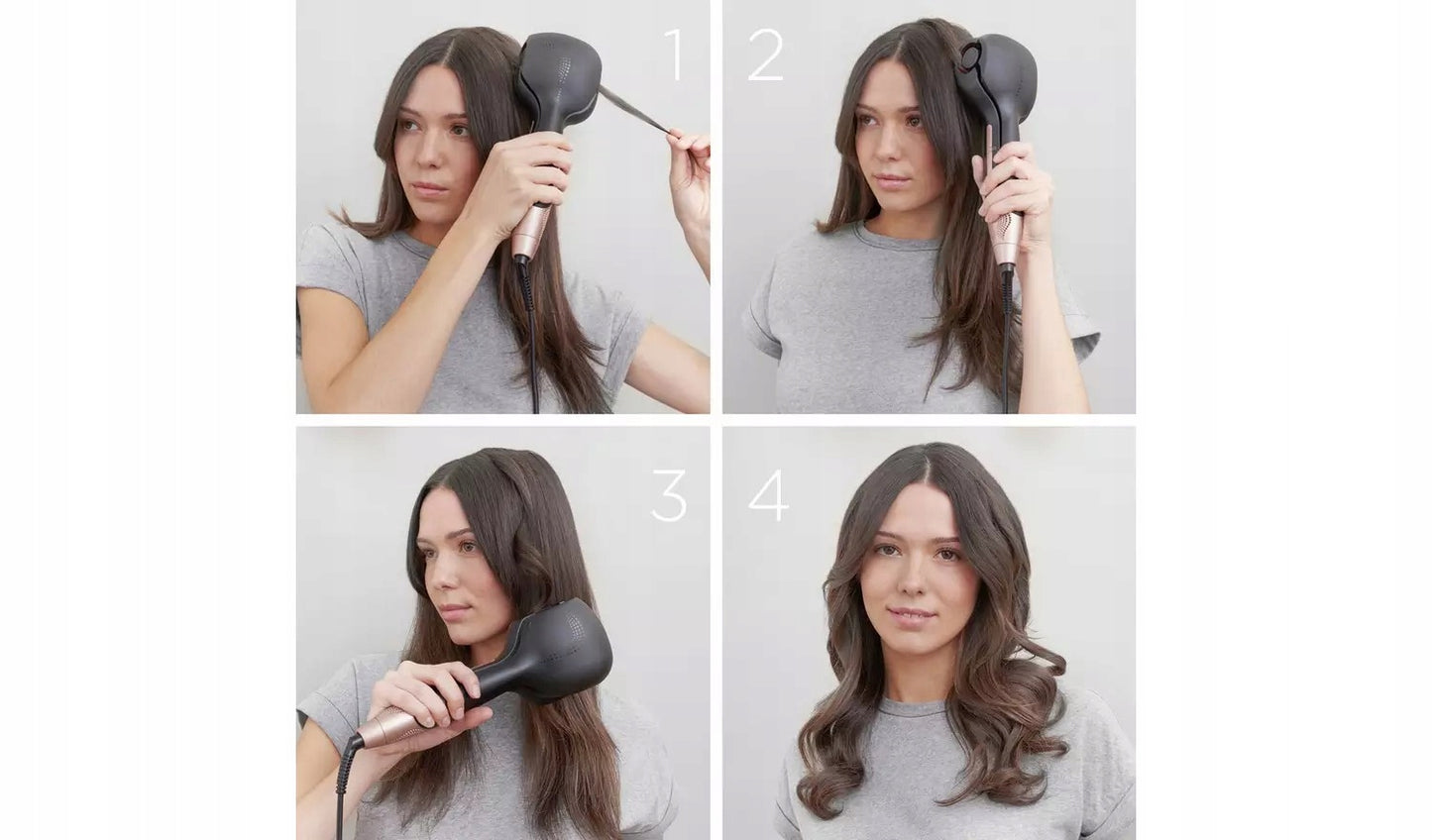 1
2
3
4